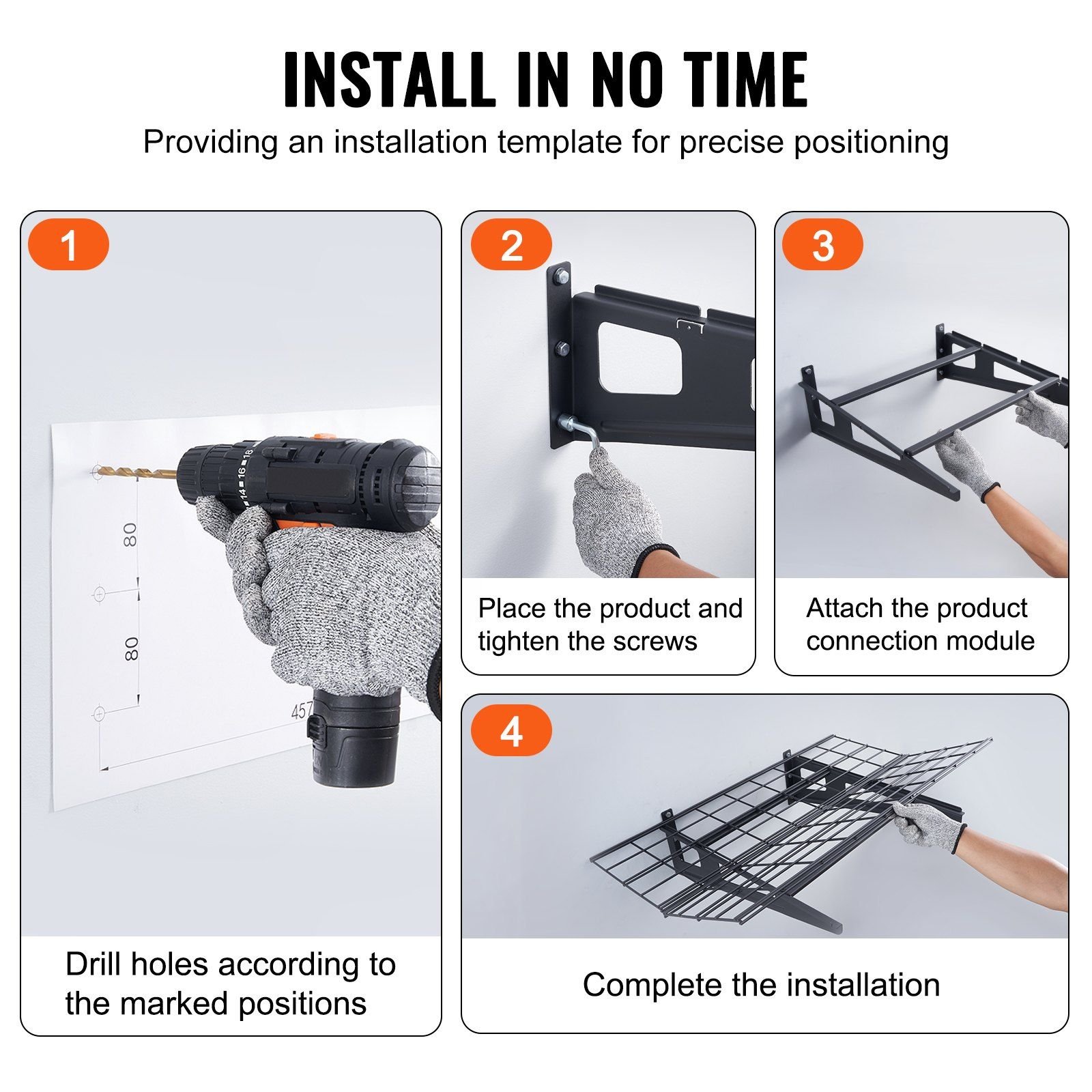 INSTALL IN NO TIME

Providing an installation template for precise positioning

1

14 16 18

80

80

457

Drill holes according to the marked positions

2

Place the product and tighten the screws

3

Attach the product connection module

4

Complete the installation