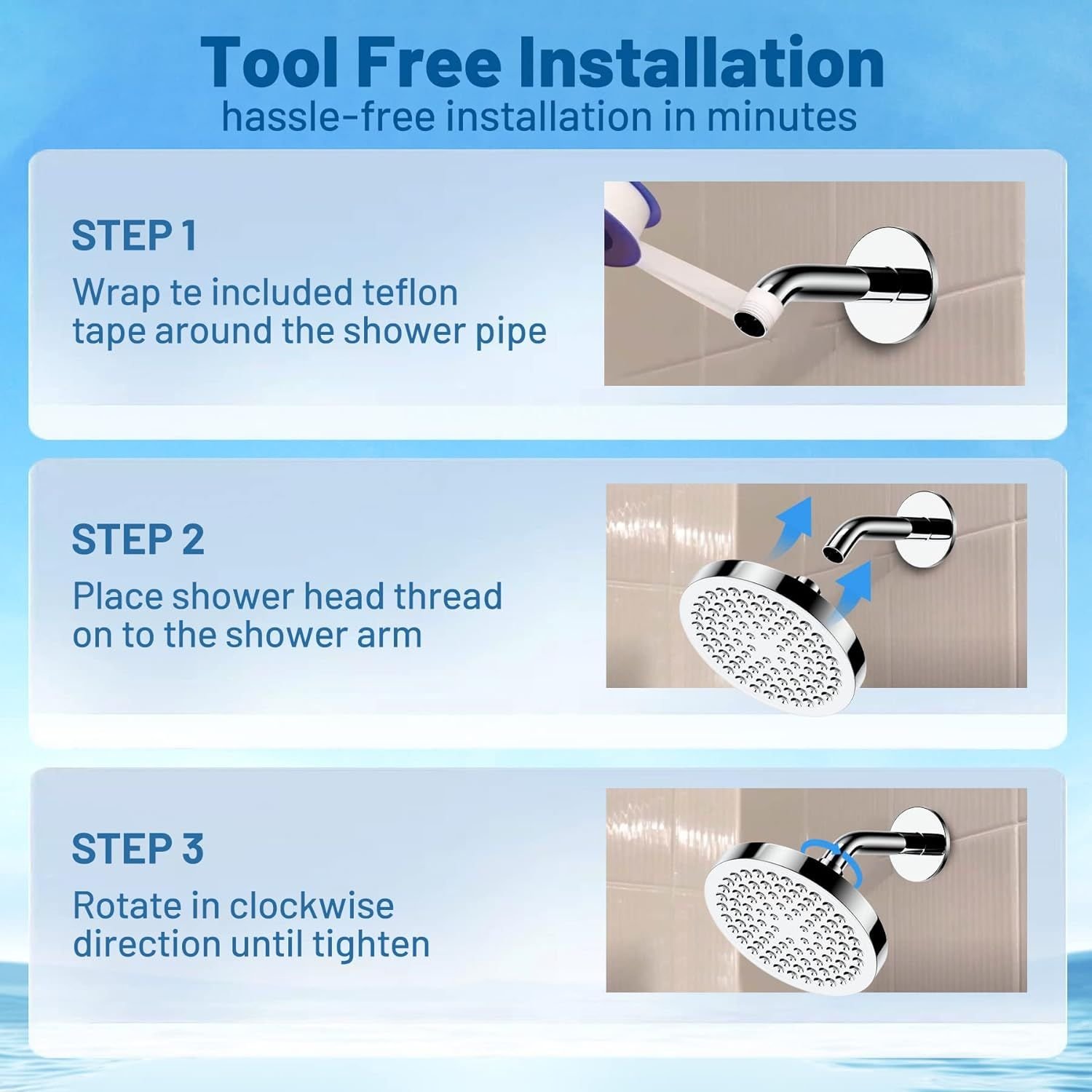 Tool Free Installation
hassle-free installation in minutes

STEP 1
Wrap te included teflon tape around the shower pipe

STEP 2
Place shower head thread on to the shower arm

STEP 3
Rotate in clockwise direction until tighten